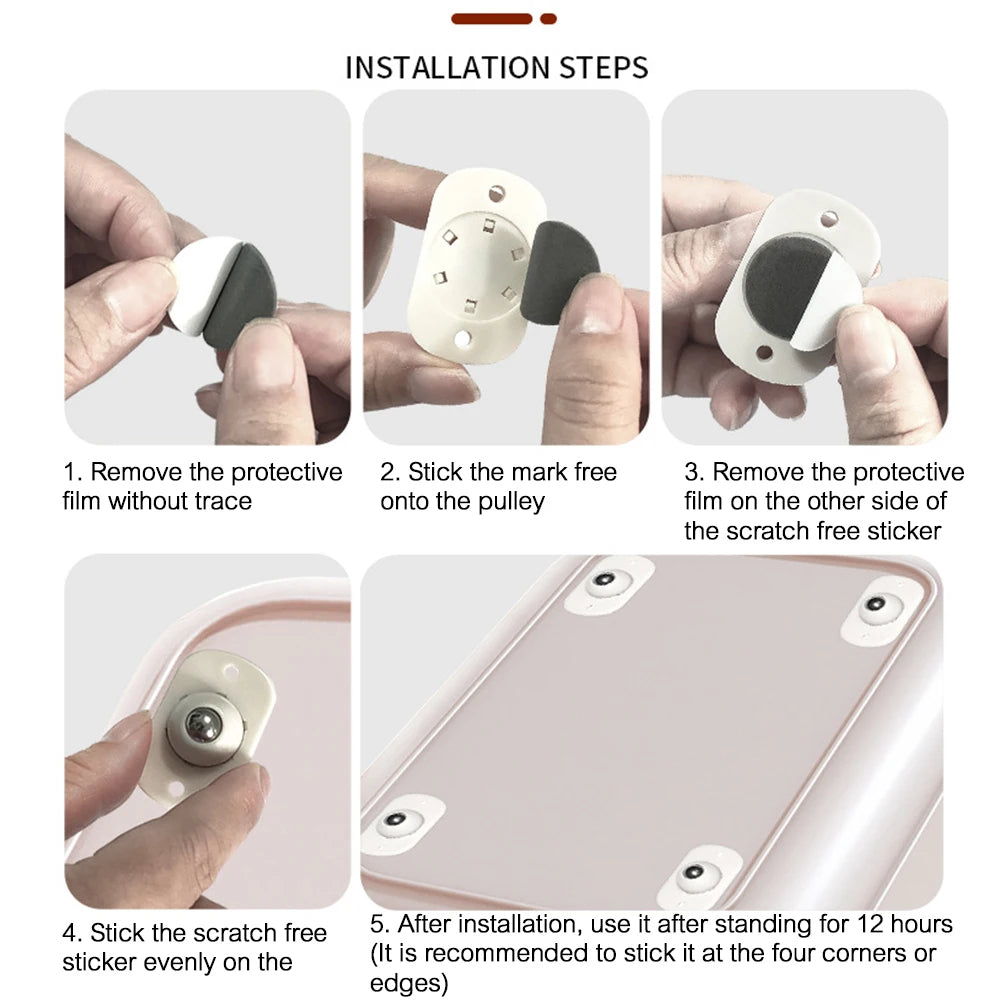 INSTALLATION STEPS

1. Remove the protective film without trace

2. Stick the mark free onto the pulley

3. Remove the protective film on the other side of the scratch free sticker

4. Stick the scratch free sticker evenly on the

5. After installation, use it after standing for 12 hours (It is recommended to stick it at the four corners or edges)